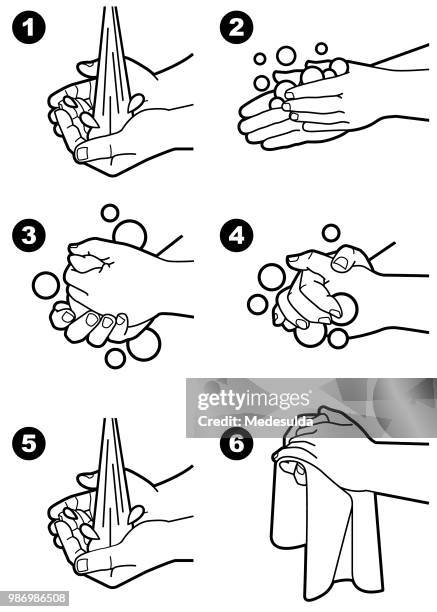 1
2
3
4
gettyimages
Credit: Medesulda
5
6
986986508