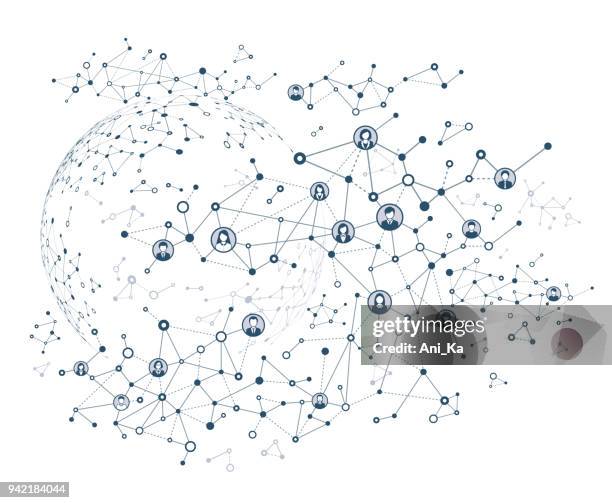 gettyimages
Credit: Ani_Ka

942184044