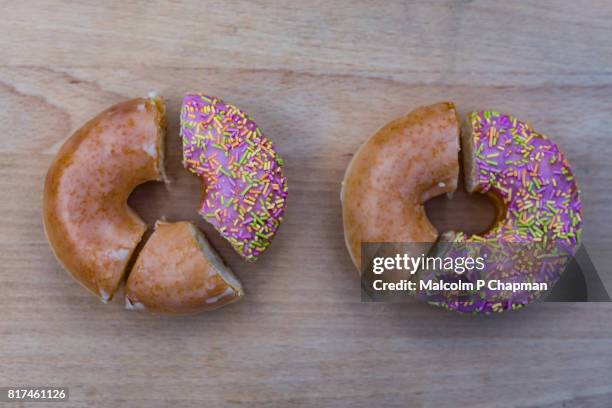 gettyimages
Credit: Malcolm P Chapman

817461126