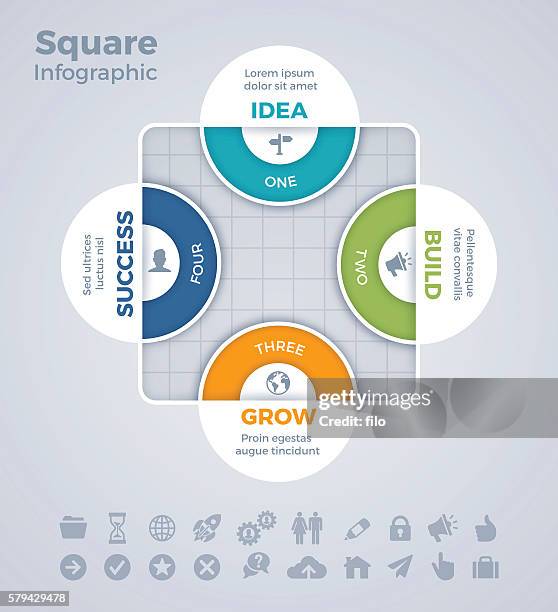 Square
Infographic

Lorem ipsum dolor sit amet
IDEA
ONE

BUILD
Pellentesque vitae convallis
TWO

THREE
GROW
Proin egestas augue tincidunt

SUCCESS
Sed ultrices luctus nisl
FOUR

gettyimages
Credit: filo

579429478