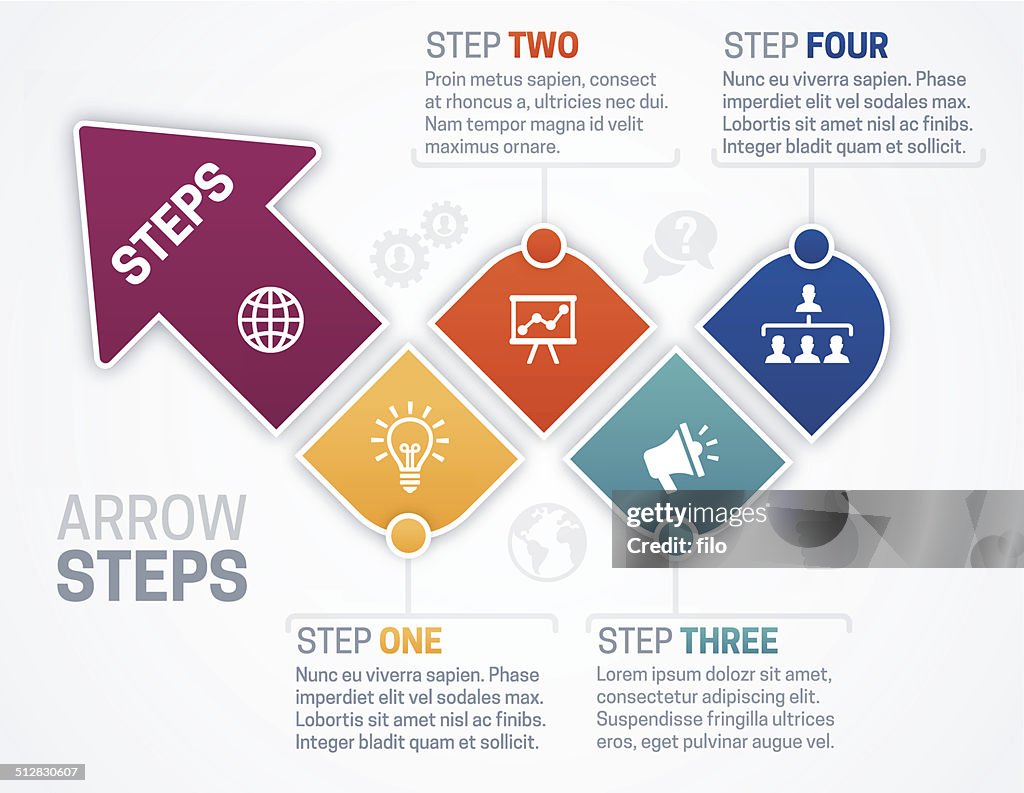 STEP TWO
Proin metus sapien, consect at rhoncus a, ultricies nec dui. Nam tempor magna id velit maximus ornare.

STEP FOUR
Nunc eu viverra sapien. Phase imperdiet elit vel sodales max. Lobortis sit amet nisl ac finibs. Integer bladit quam et sollicit.

STEPS

ARROW
STEPS

gettyimages
Credit: filo

STEP ONE
Nunc eu viverra sapien. Phase imperdiet elit vel sodales max. Lobortis sit amet nisl ac finibs. Integer bladit quam et sollicit.

STEP THREE
Lorem ipsum dolozr sit amet, consectetur adipiscing elit. Suspendisse fringilla ultrices eros, eget pulvinar augue vel.

512830607