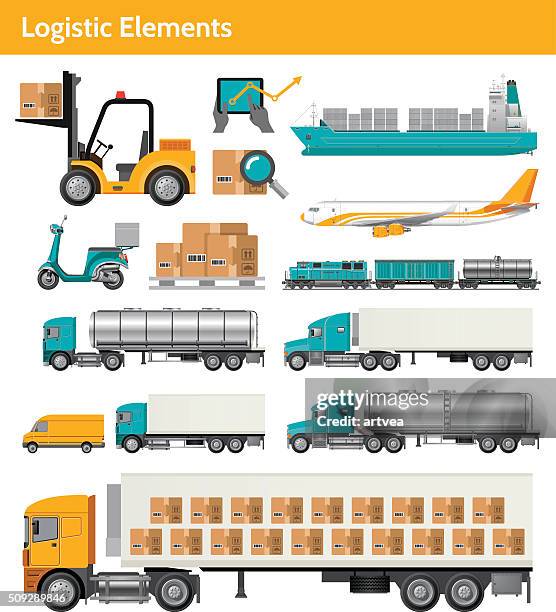 Logistic Elements

gettyimages
Credit: artvea

509289846