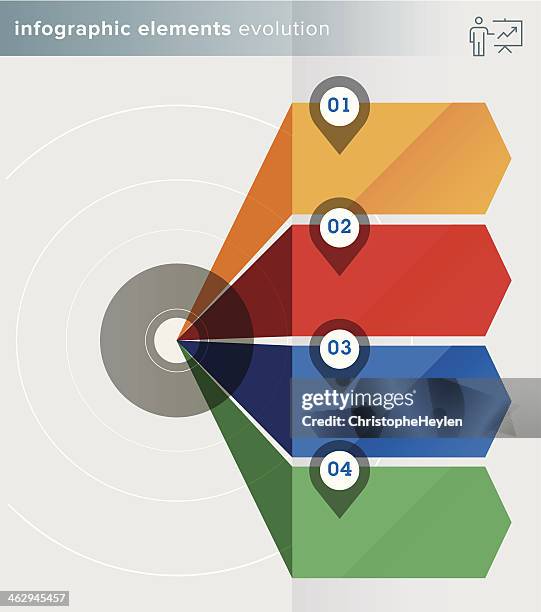 infographic elements evolution

01

02

03

gettyimages
Credit: ChristopheHeylen

04

462945457