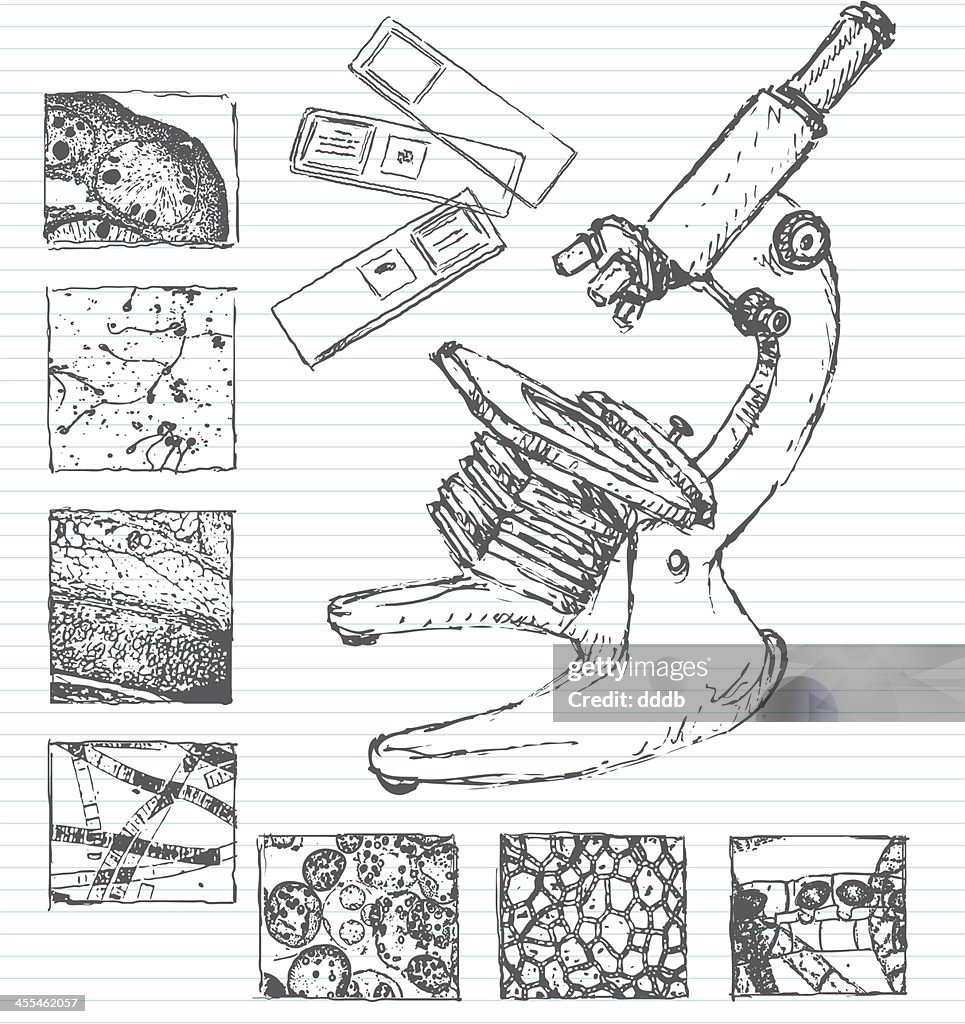 gettyimages
Credit: dddb
455462057