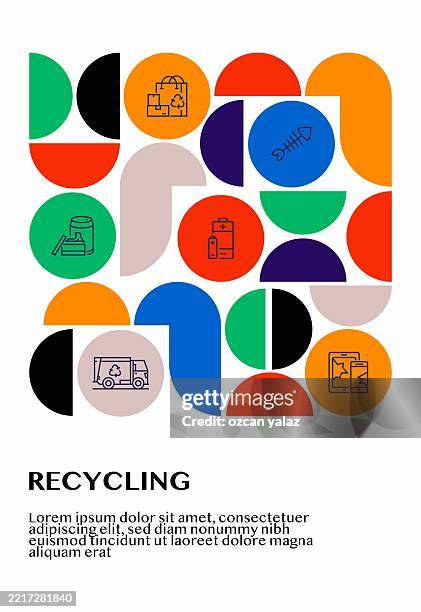 gettyimages
Credit: ozcan yalaz

RECYCLING

Lorem ipsum dolor sit amet, consectetuer adipiscing elit, sed diam nonummy nibh euismod tincidunt ut laoreet dolore magna aliquam erat

2217281840