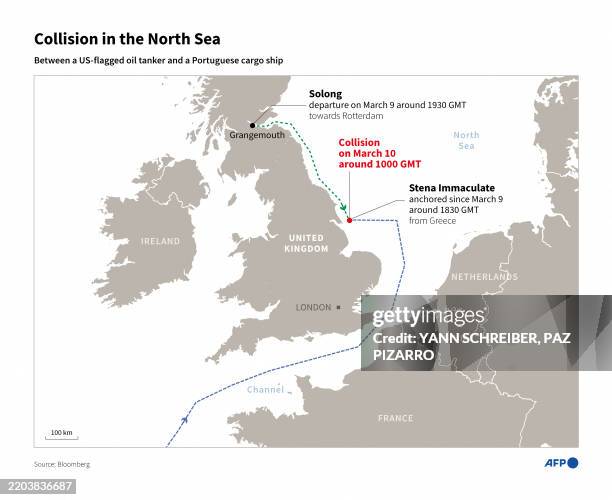 Collision in the North Sea

Between a US-flagged oil tanker and a Portuguese cargo ship

Solong
departure on March 9 around 1930 GMT
towards Rotterdam

Grangemouth

North Sea

Collision
on March 10
around 1000 GMT

Stena Immaculate
anchored since March 9
around 1830 GMT
from Greece

IRELAND

UNITED KINGDOM

NETHERLANDS

LONDON

gettyimages
Credit: YANN SCHREIBER, PAZ PIZARRO

Channel

FRANCE

100 km

Source: Bloomberg

AFP

2203836687