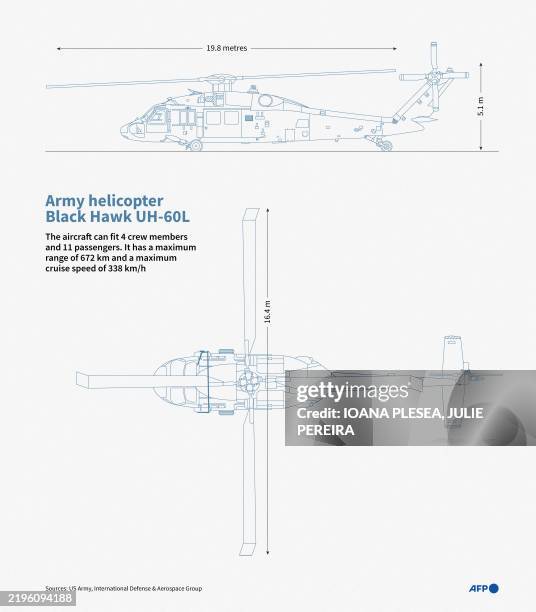 19.8 metres

5.1 m

Army helicopter
Black Hawk UH-60L

The aircraft can fit 4 crew members and 11 passengers. It has a maximum range of 672 km and a maximum cruise speed of 338 km/h

16.4 m

gettyimages
Credit: IOANA PLESEA, JULIE PEREIRA

Sources: US Army, International Defense & Aerospace Group

AFP

2196094188