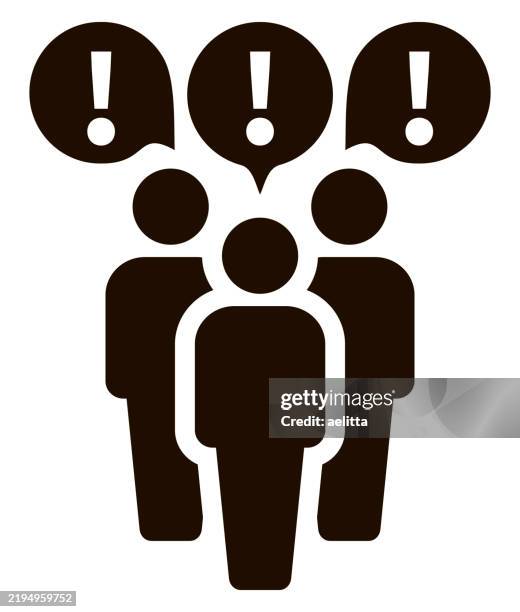 !
!
!
gettyimages®
Credit: aelitta
2194959752