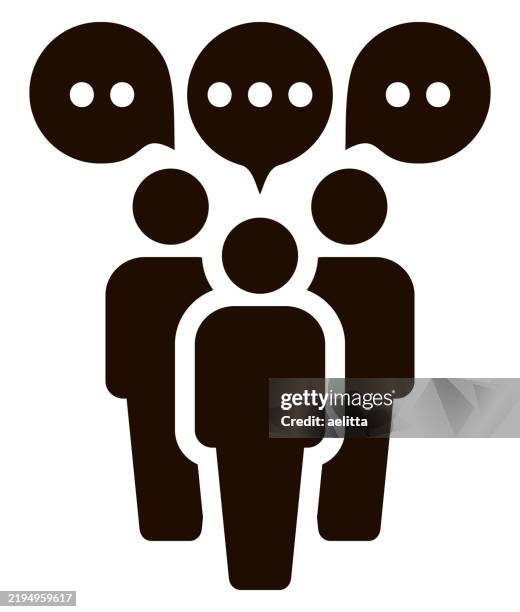 gettyimages®
Credit: aelitta

2194959617