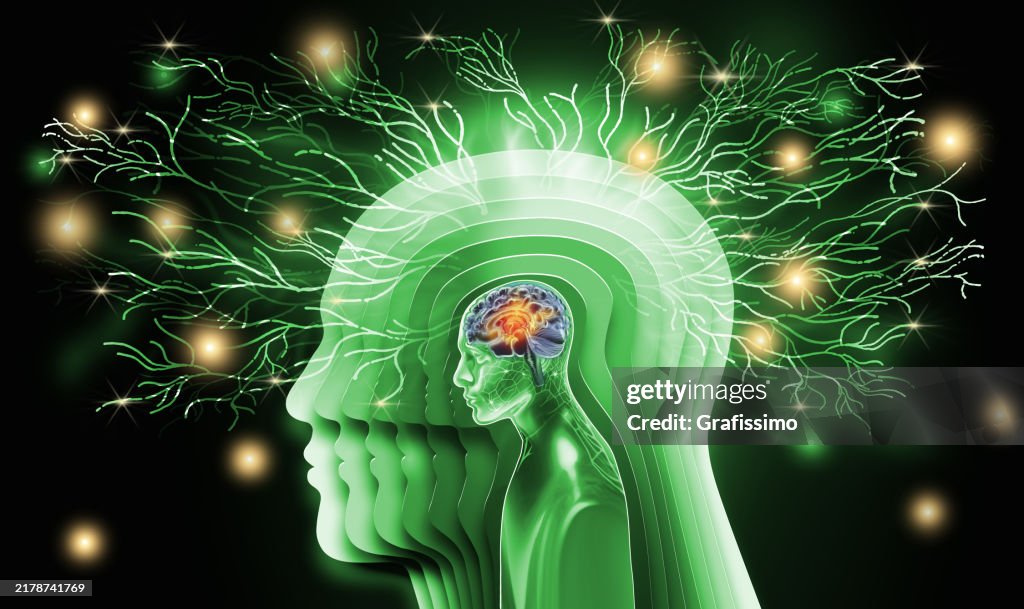 gettyimages
Credit: Grafissimo
2178741769