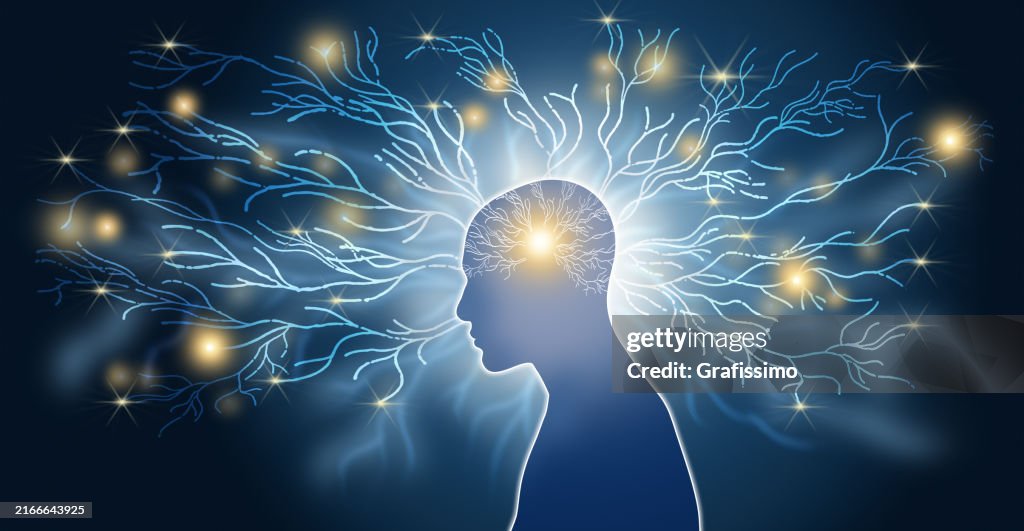 gettyimages
Credit: Grafissimo

2166643925