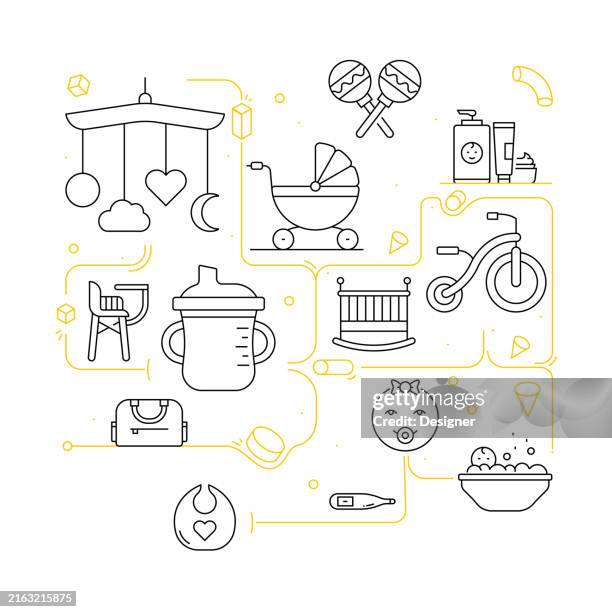 gettyimages
Credit: Designer
2163215875