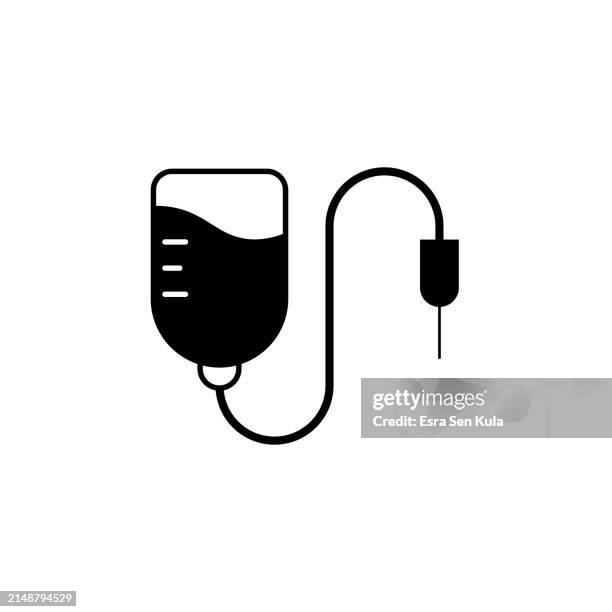 gettyimages
Credit: Esra Sen Kula

2148794529