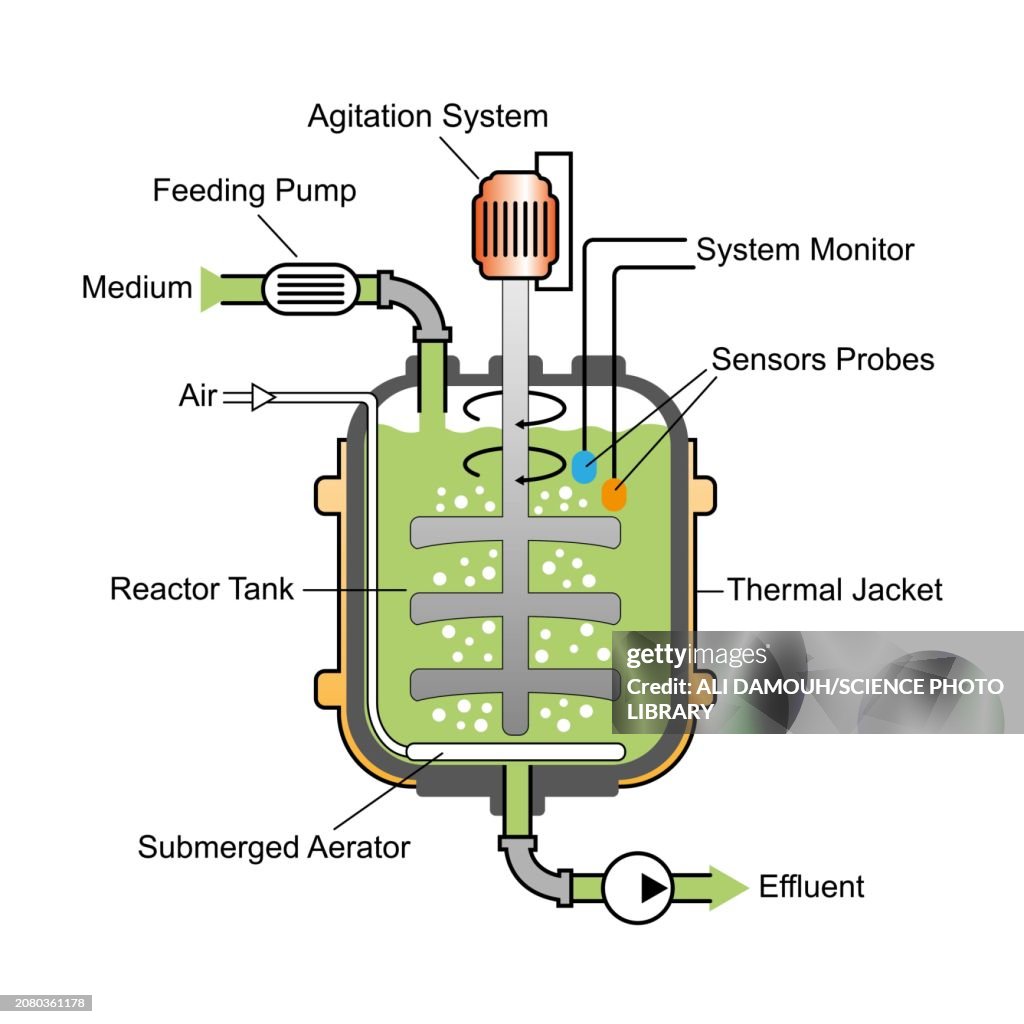 Agitation System
Feeding Pump
Medium
System Monitor
Sensors Probes
Air
Reactor Tank
Thermal Jacket
gettyimages
Credit: ALI DAMOUH/SCIENCE PHOTO LIBRARY
Submerged Aerator
Effluent
2080361178