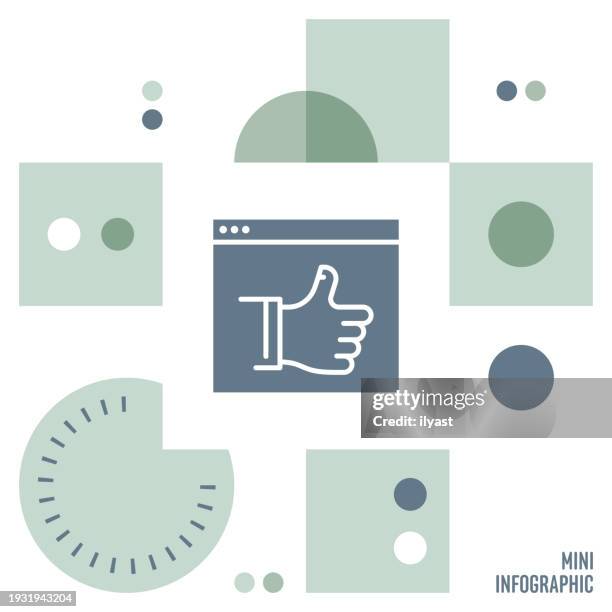 gettyimages
Credit: ilyast

MINI
INFOGRAPHIC

1931943204