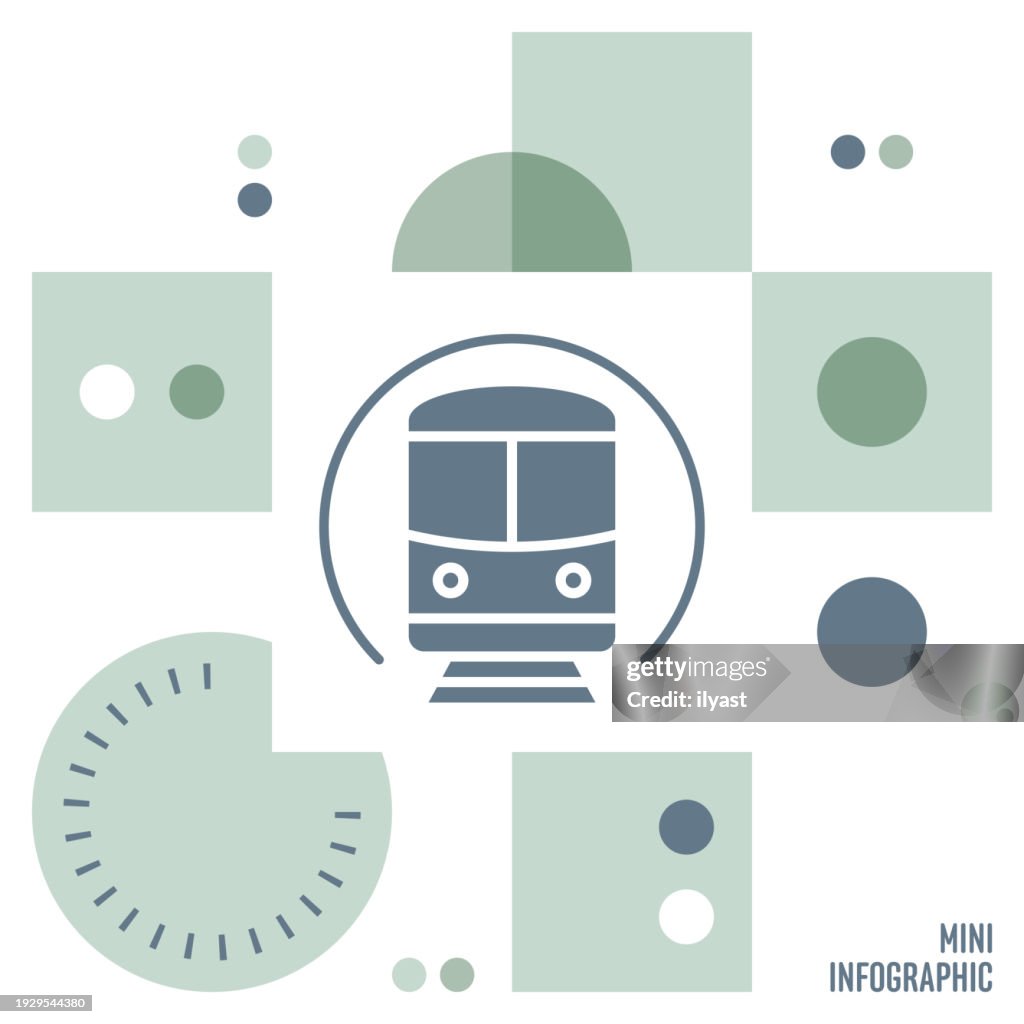 gettyimages®
Credit: ilyast

MINI
INFOGRAPHIC

1929544380