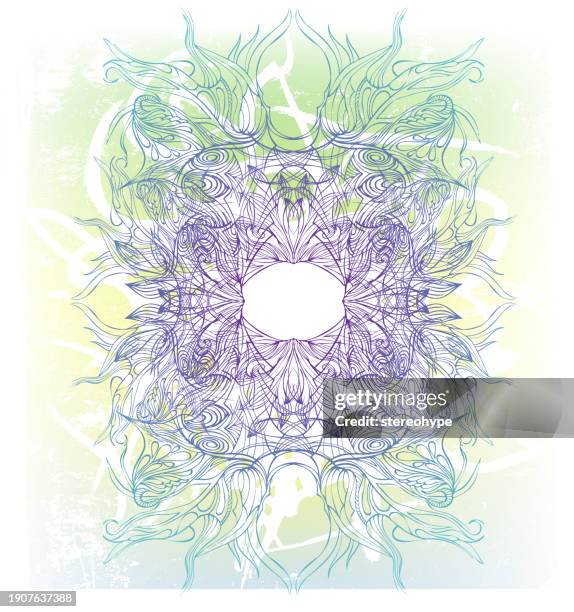 gettyimages
Credit: stereohype

1907637388