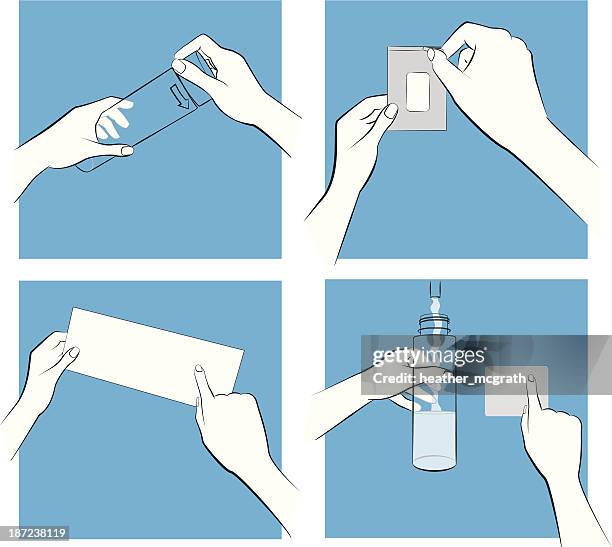 gettyimages
Credit: heather_mcgrath

187238119