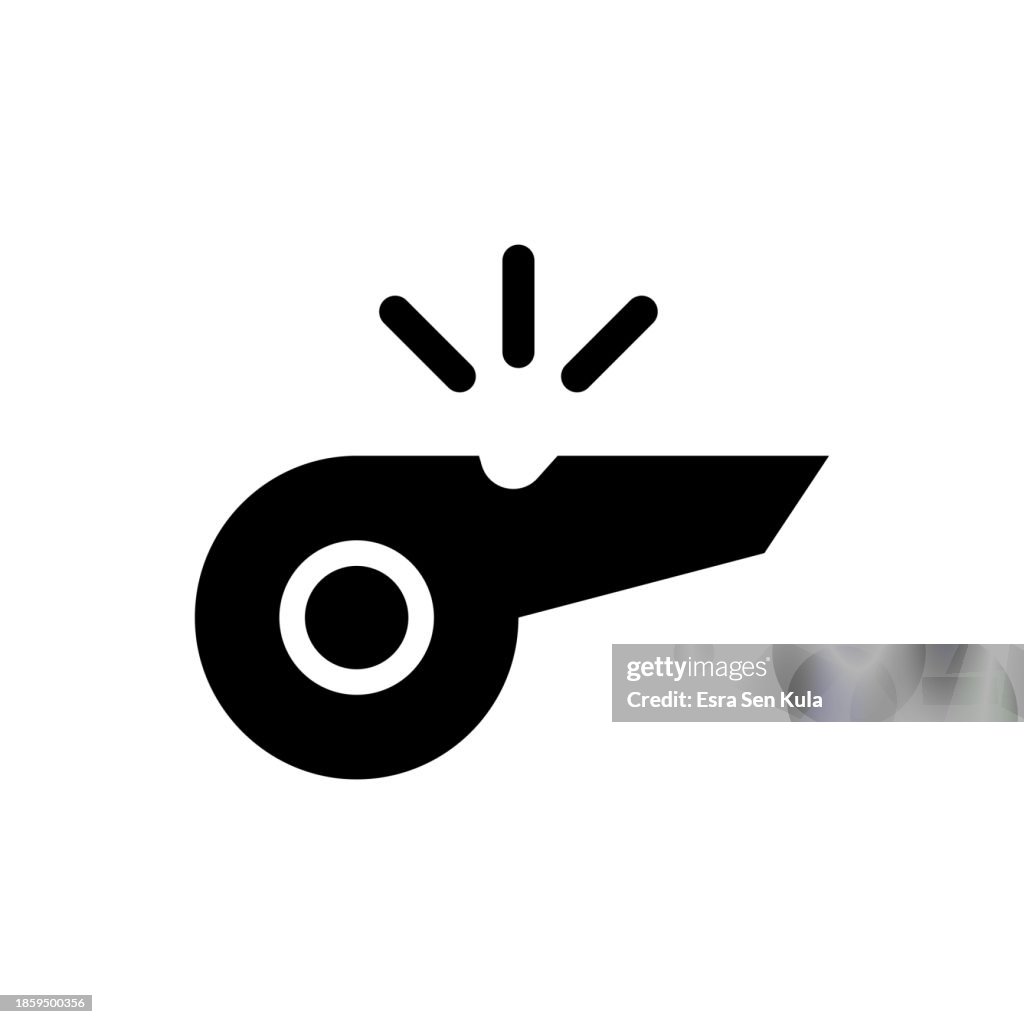 gettyimages®
Credit: Esra Sen Kula

1859500356