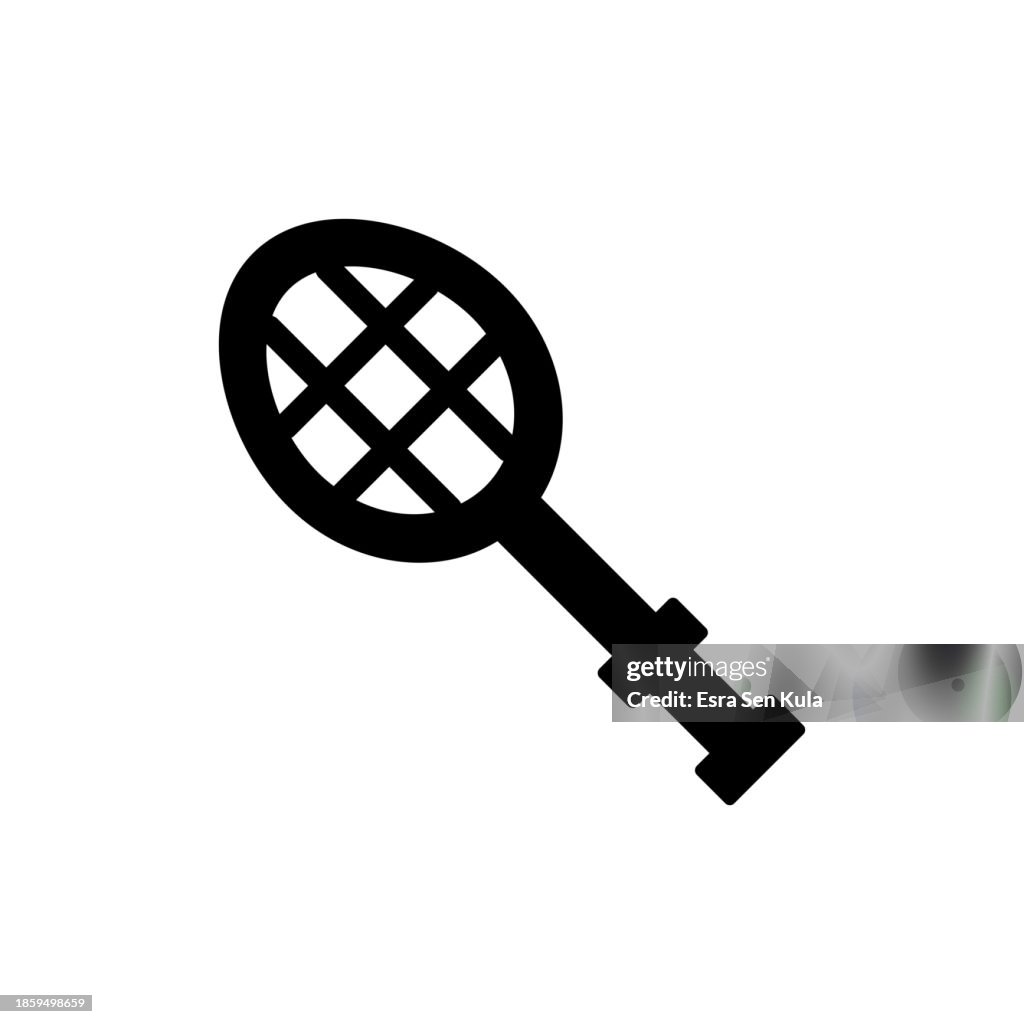 gettyimages
Credit: Esra Sen Kula

1859498659