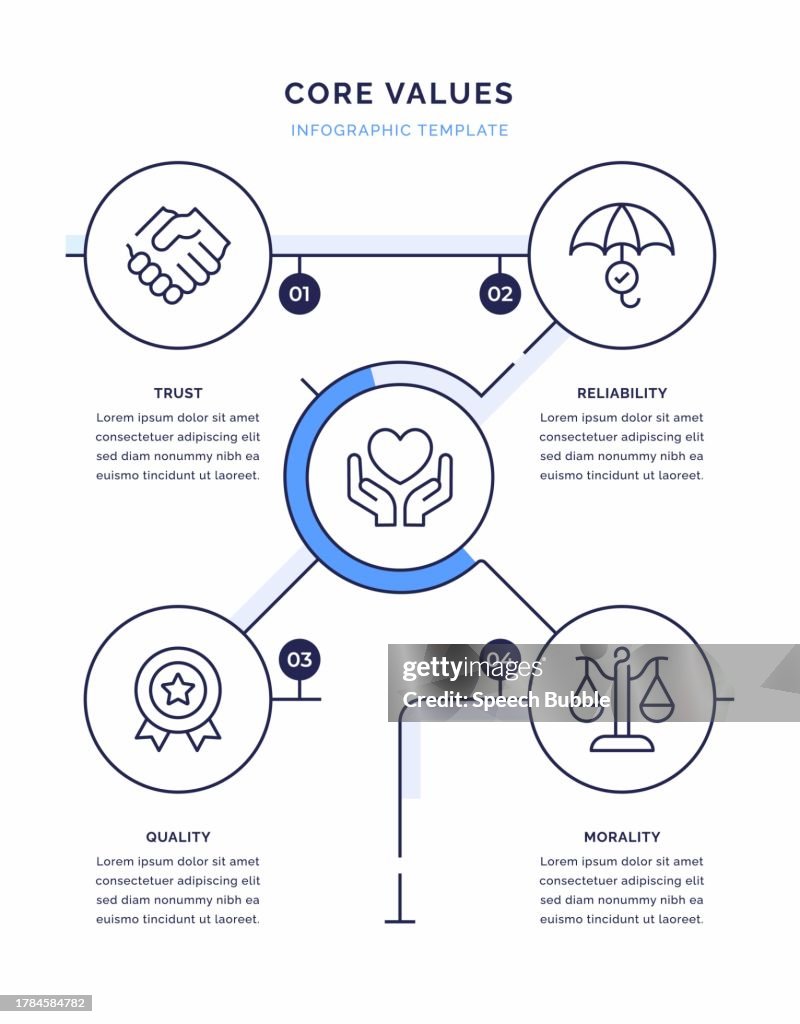 CORE VALUES

INFOGRAPHIC TEMPLATE

01

02

TRUST

Lorem ipsum dolor sit amet consectetuer adipiscing elit sed diam nonummy nibh ea euismo tincidunt ut laoreet.

RELIABILITY

Lorem ipsum dolor sit amet consectetuer adipiscing elit sed diam nonummy nibh ea euismo tincidunt ut laoreet.

03

04

gettyimages
Credit: Speech Bubble

QUALITY

Lorem ipsum dolor sit amet consectetuer adipiscing elit sed diam nonummy nibh ea euismo tincidunt ut laoreet.

MORALITY

Lorem ipsum dolor sit amet consectetuer adipiscing elit sed diam nonummy nibh ea euismo tincidunt ut laoreet.

1784584782