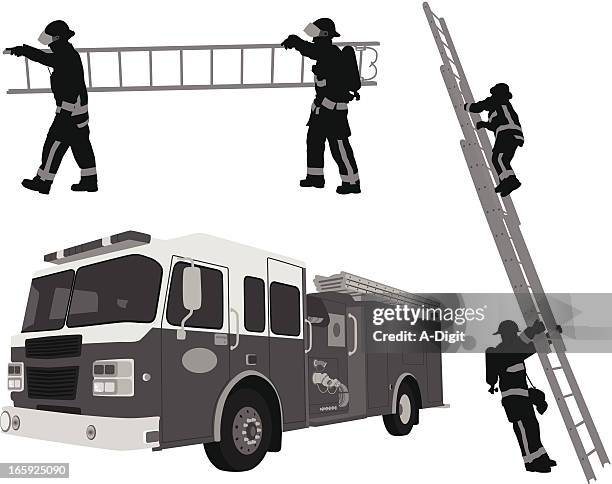 gettyimages
Credit: A-Digit

165925090