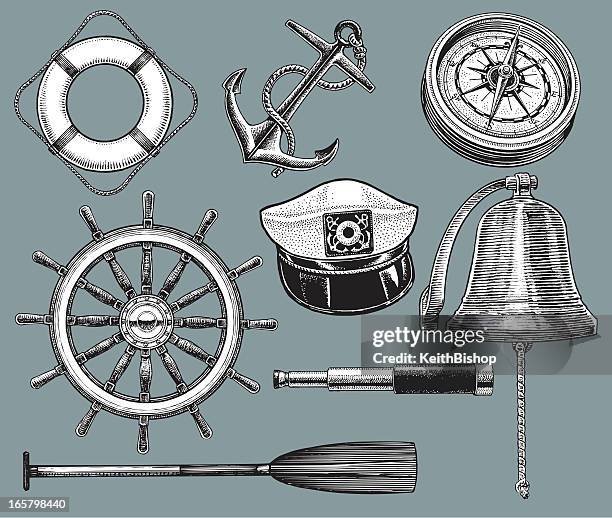 gettyimages
Credit: KeithBishop

165798440