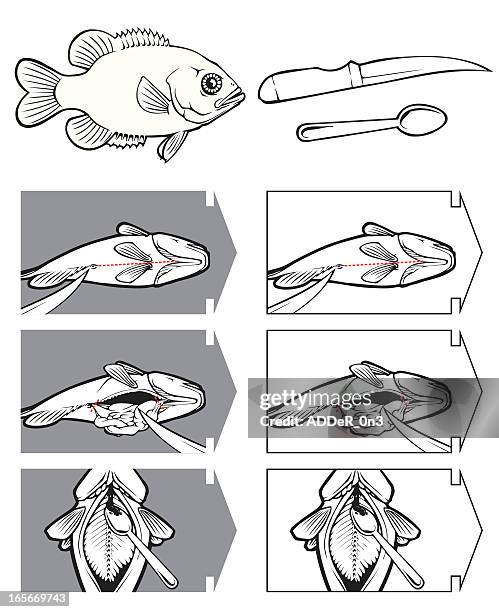 gettyimages
Credit: ADDeR_0n3
165669743