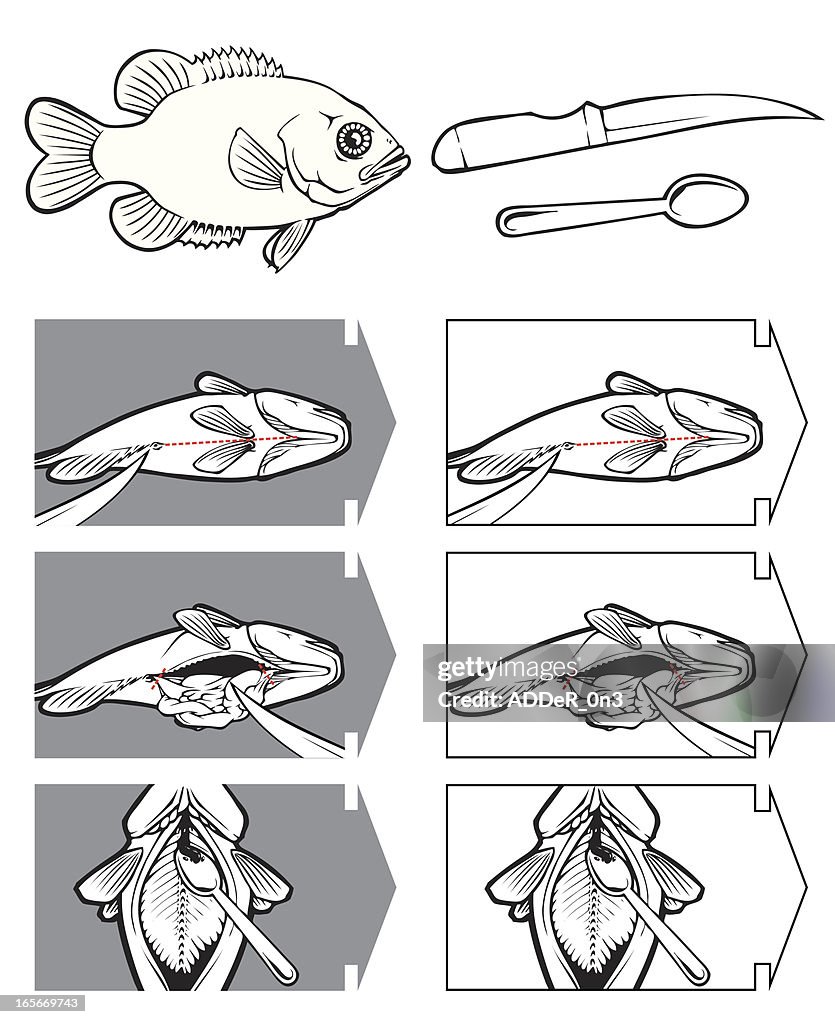 gettyimages
Credit: ADDeR_0n3

165669743