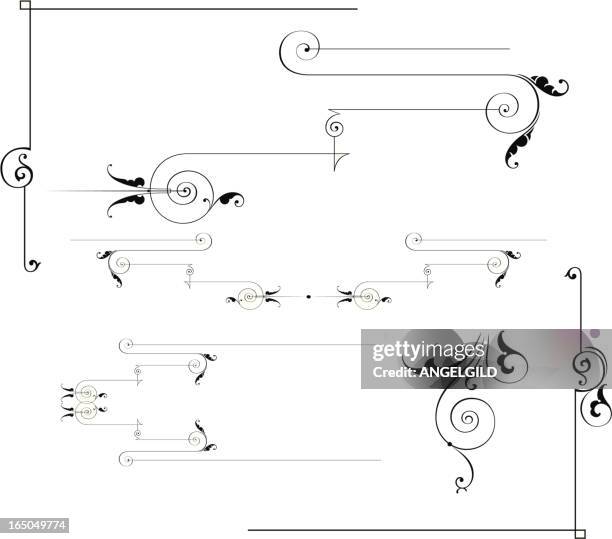 gettyimages
Credit: ANGELGILD

165049774