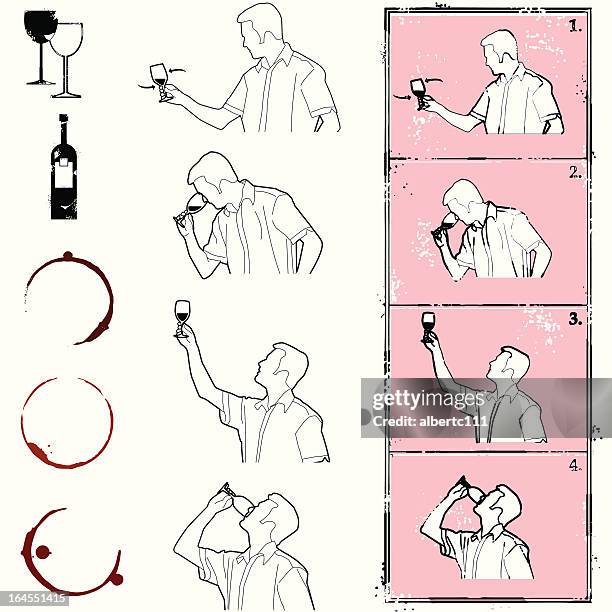 1.

2.

3.

gettyimages
Credit: albertc111

4.

164551415