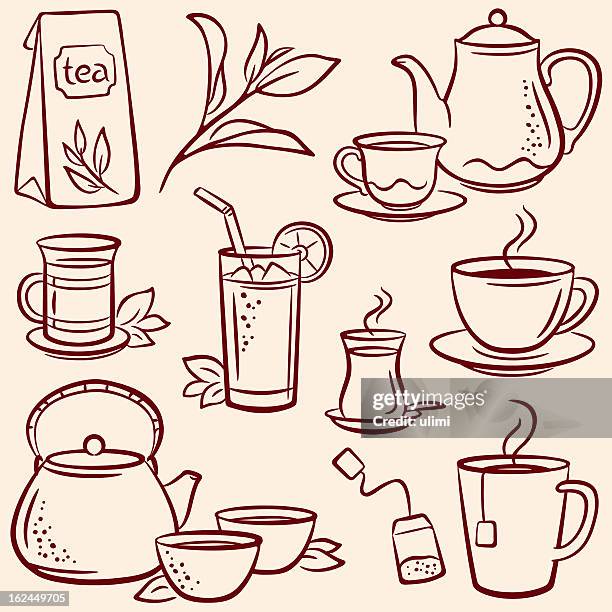 tea

gettyimages
Credit: ulimi

162449705