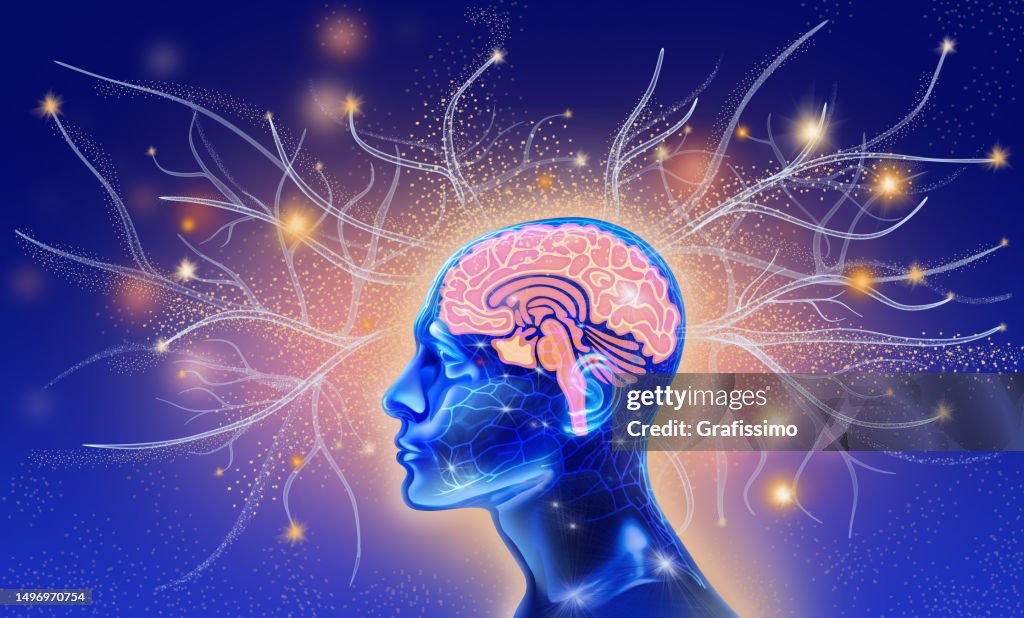 gettyimages
Credit: Grafissimo
1496970754