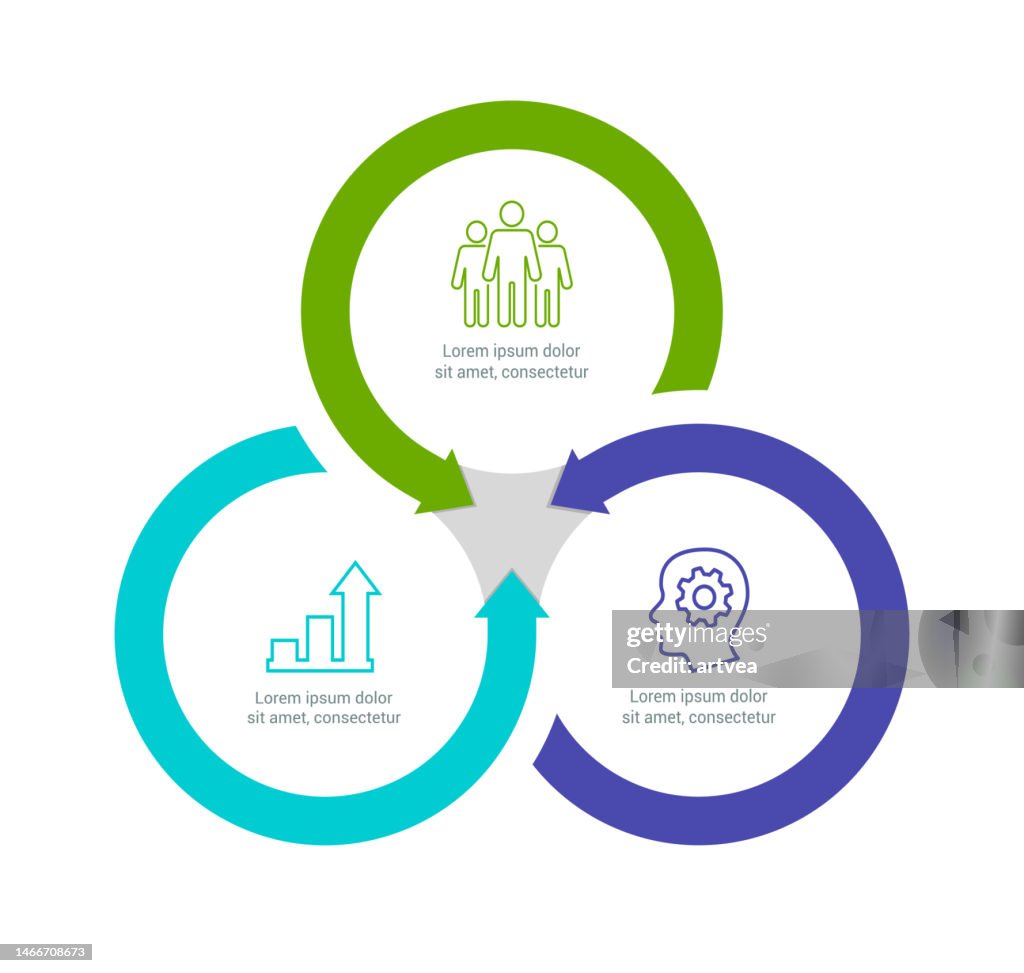 Lorem ipsum dolor sit amet, consectetur

Lorem ipsum dolor sit amet, consectetur

gettyimages
Credit: artvea

Lorem ipsum dolor sit amet, consectetur

1466708673