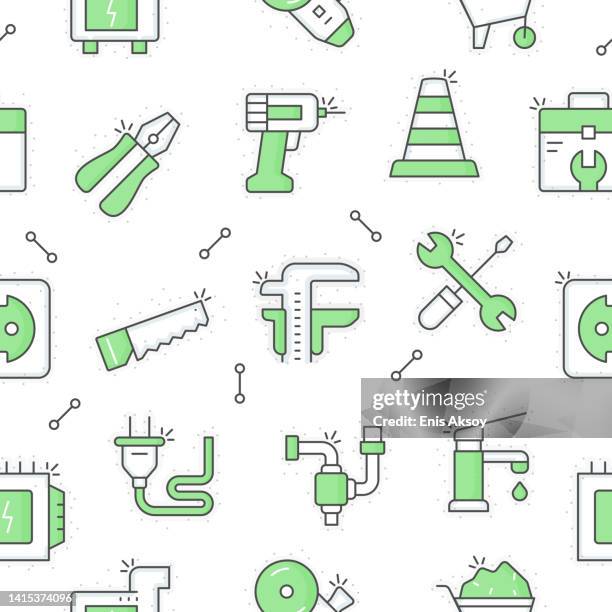 gettyimages
Credit: Enis Aksoy

1415374096