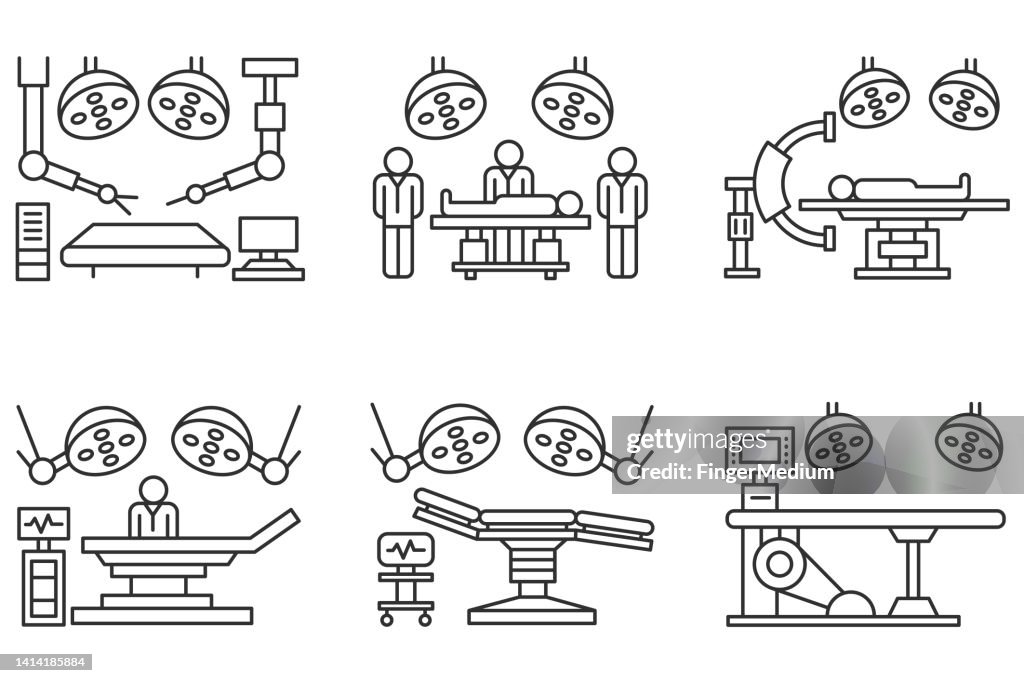 gettyimages
Credit: FingerMedium

1414185884