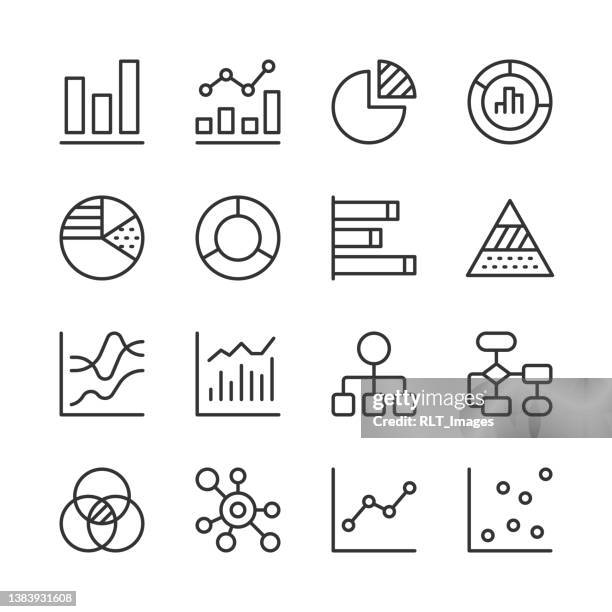 gettyimages
Credit: RLT_Images

1383931608