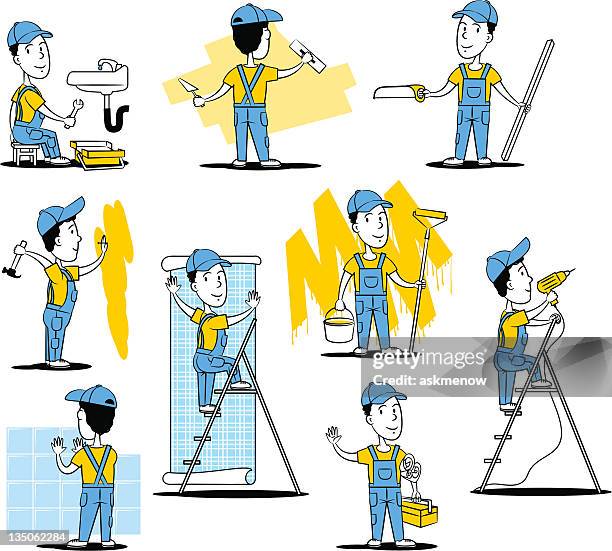 gettyimages
Credit: askmenow
135062284