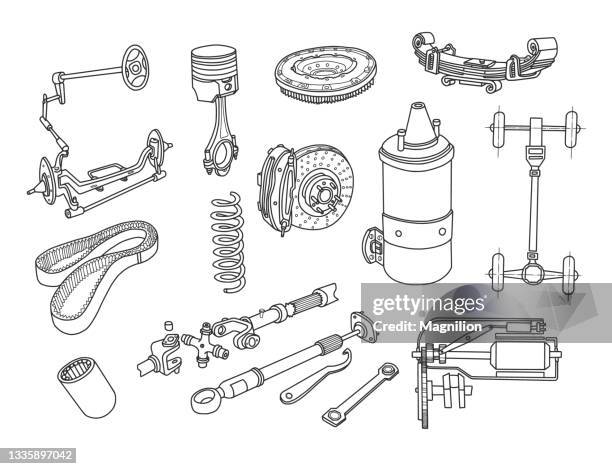 gettyimages
Credit: Magnilion

1335897042