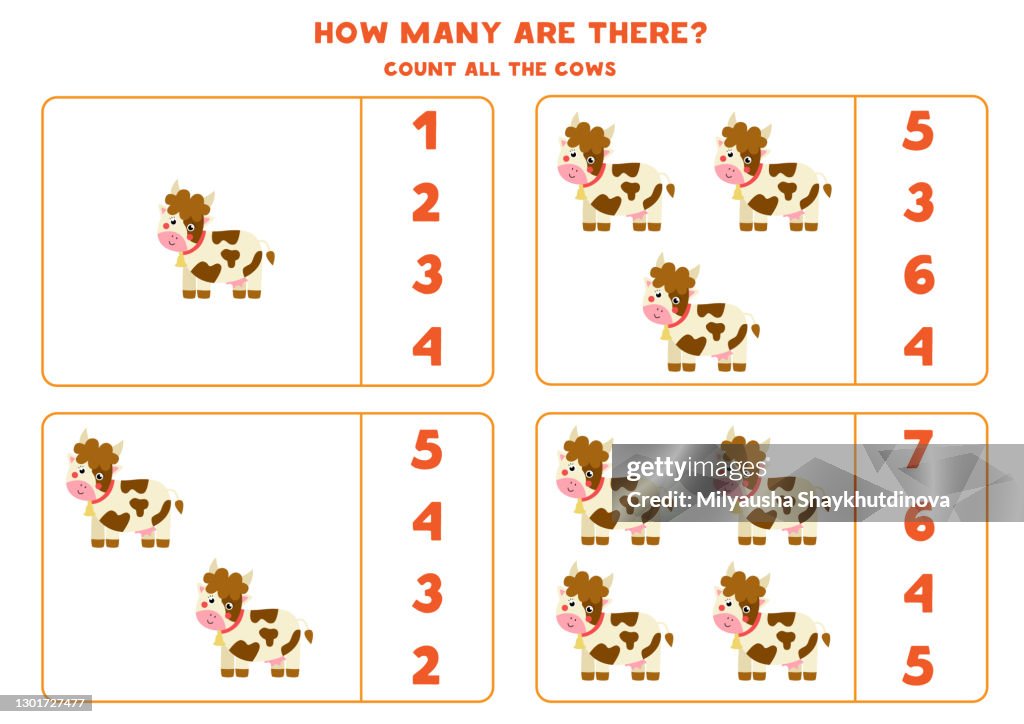 HOW MANY ARE THERE?
COUNT ALL THE COWS

1
2
3
4

5
3
6
4

5
4
3
2

7
6
4
5

gettyimages
Credit: Milyausha Shaykhutdinova

1301727477