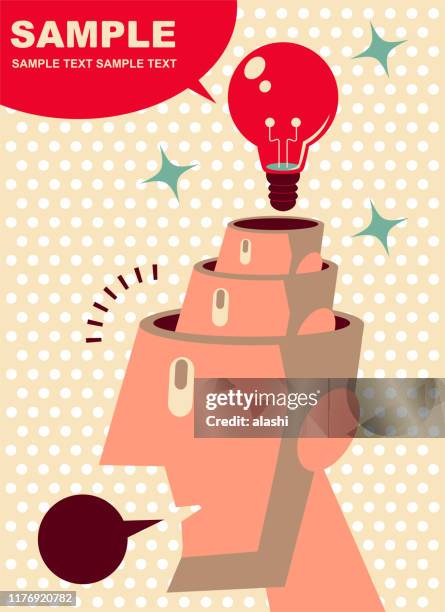 SAMPLE
SAMPLE TEXT SAMPLE TEXT

gettyimages
Credit: alashi

1176920782