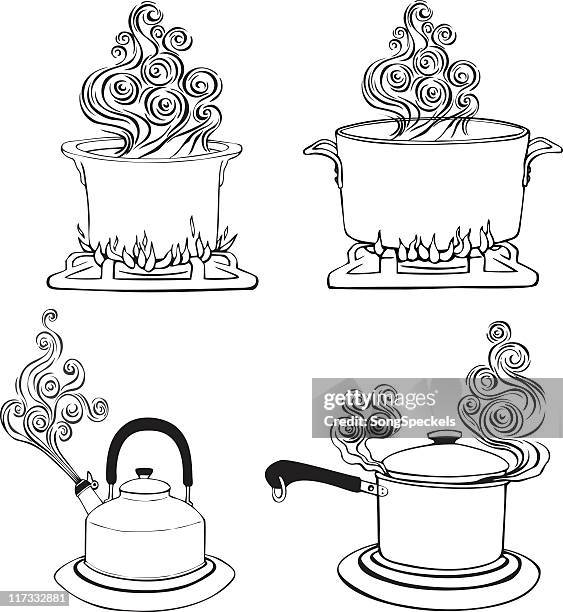 gettyimages
Credit: SongSpeckels

117332881