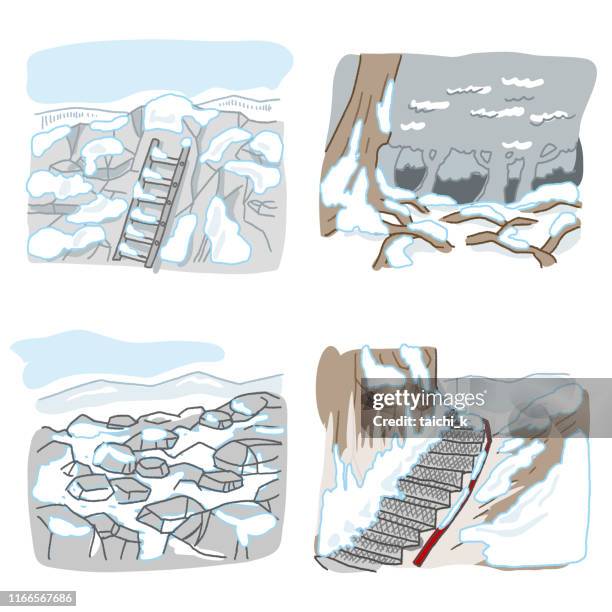 gettyimages
Credit: taichi_k

1166567686