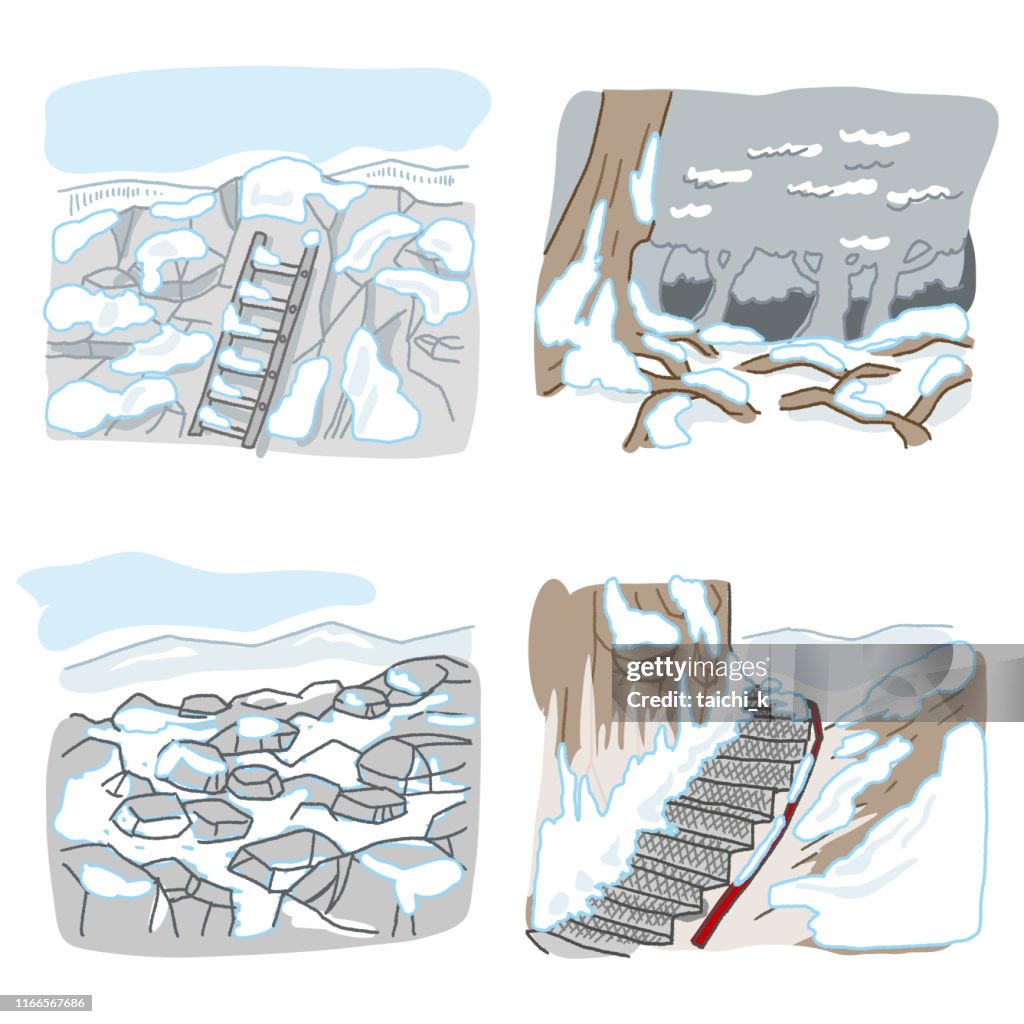 gettyimages
Credit: taichi_k

1166567686