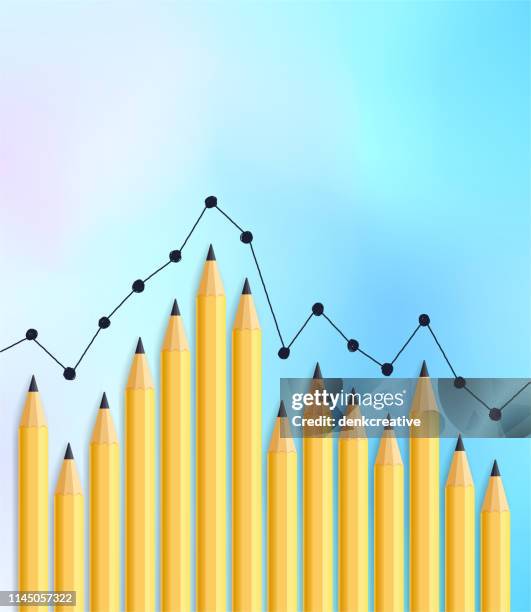 gettyimages
Credit: denkcreative

1145057322