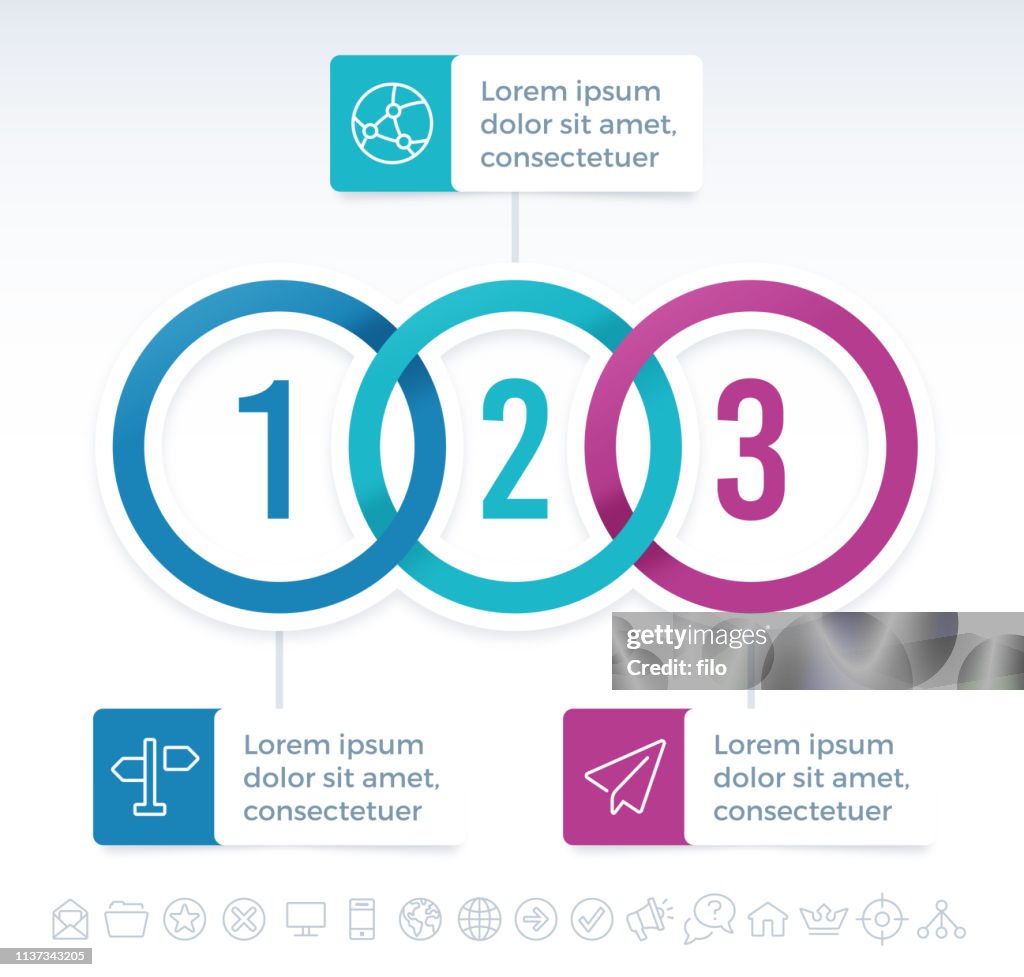 Lorem ipsum dolor sit amet, consectetuer

1 2 3

gettyimages
Credit: filo

Lorem ipsum dolor sit amet, consectetuer

Lorem ipsum dolor sit amet, consectetuer

1137343205