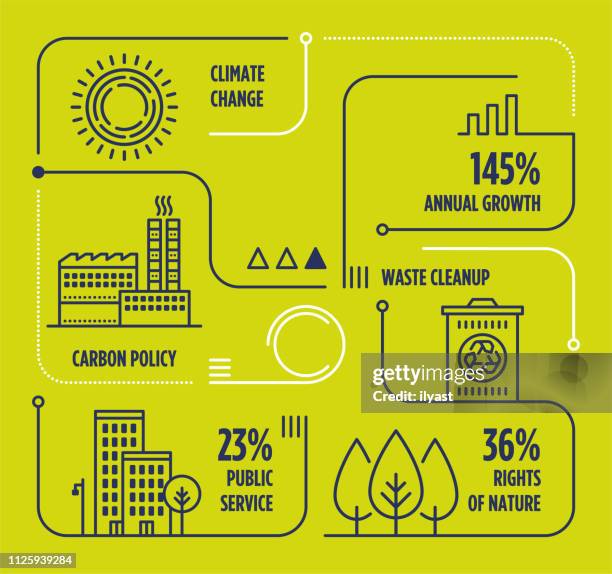 CLIMATE CHANGE

145%
ANNUAL GROWTH

WASTE CLEANUP

CARBON POLICY

gettyimages
Credit: ilyast

23%
PUBLIC SERVICE

36%
RIGHTS OF NATURE

1125939284